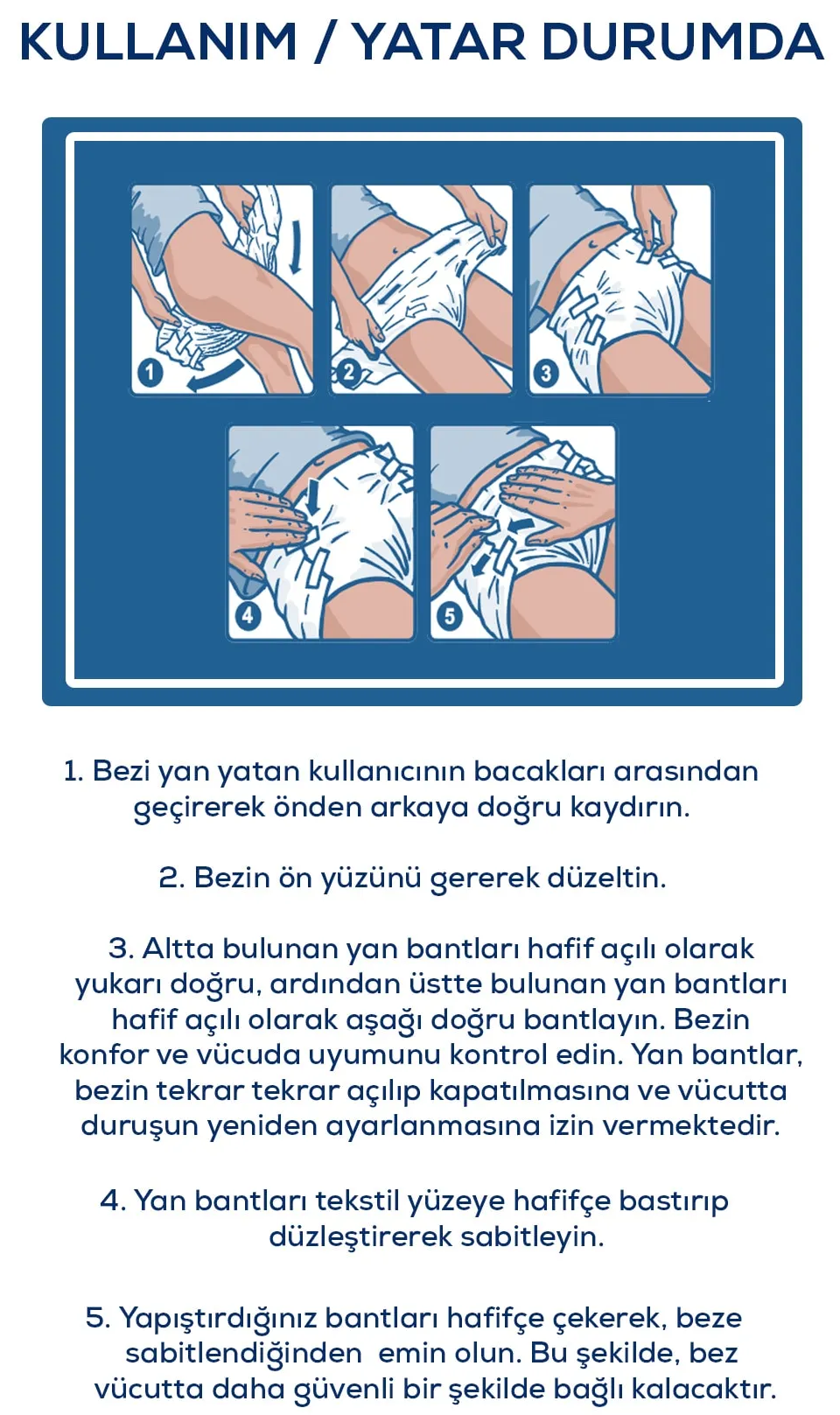 KULLANIM / YATAR DURUMDA

1

2

3

4

5

1. Bezi yan yatan kullanıcının bacakları arasından geçirerek önden arkaya doğru kaydırın.

2. Bezin ön yüzünü gererek düzeltin.

3. Altta bulunan yan bantları hafif açılı olarak yukarı doğru, ardından üstte bulunan yan bantları hafif açılı olarak aşağı doğru bantlayın. Bezin konfor ve vücuda uyumunu kontrol edin. Yan bantlar, bezin tekrar tekrar açılıp kapatılmasına ve vücutta duruşun yeniden ayarlanmasına izin vermektedir.

4. Yan bantları tekstil yüzeye hafifçe bastırıp düzleştirerek sabitleyin.

5. Yapıştırdığınız bantları hafifçe çekerek, beze sabitlendiğinden emin olun. Bu şekilde, bez vücutta daha güvenli bir şekilde bağlı kalacaktır.